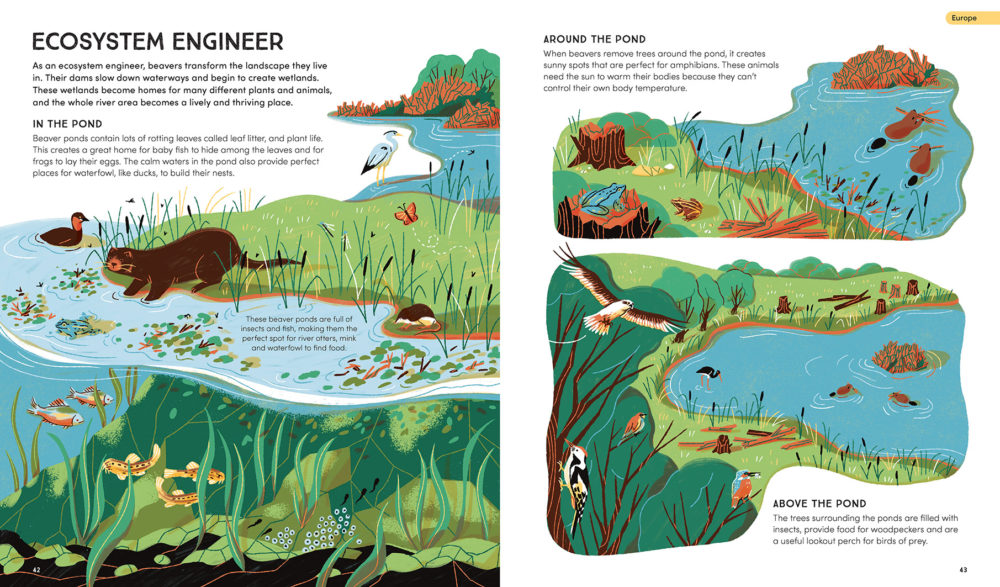 ECOSYSTEM ENGINEER

As an ecosystem engineer, beavers transform the landscape they live in. Their dams slow down waterways and begin to create wetlands. These wetlands become homes for many different plants and animals, and the whole river area becomes a lively and thriving place.

IN THE POND

Beaver ponds contain lots of rotting leaves called leaf litter, and plant life. This creates a great home for baby fish to hide among the leaves and for frogs to lay their eggs. The calm waters in the pond also provide perfect places for waterfowl, like ducks, to build their nests.

These beaver ponds are full of insects and fish, making them the perfect spot for river otters, mink and waterfowl to find food.

42

Europe

AROUND THE POND

When beavers remove trees around the pond, it creates sunny spots that are perfect for amphibians. These animals need the sun to warm their bodies because they can't control their own body temperature.

ABOVE THE POND

The trees surrounding the ponds are filled with insects, provide food for woodpeckers and are a useful lookout perch for birds of prey.

43